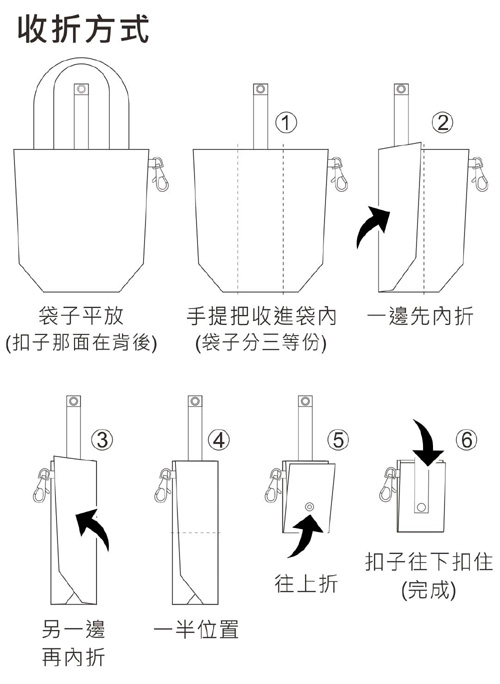 收折方式

①

②

袋子平放
(扣子那面在背後)

手提把收進袋內
(袋子分三等份)

一邊先內折

③

④

⑤

⑥

另一邊
再內折

一半位置

往上折

扣子往下扣住
(完成)